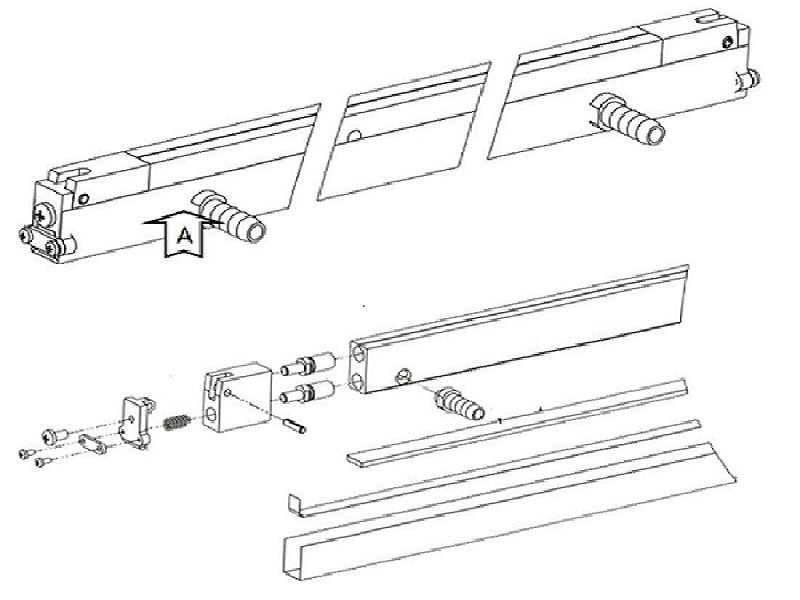 A